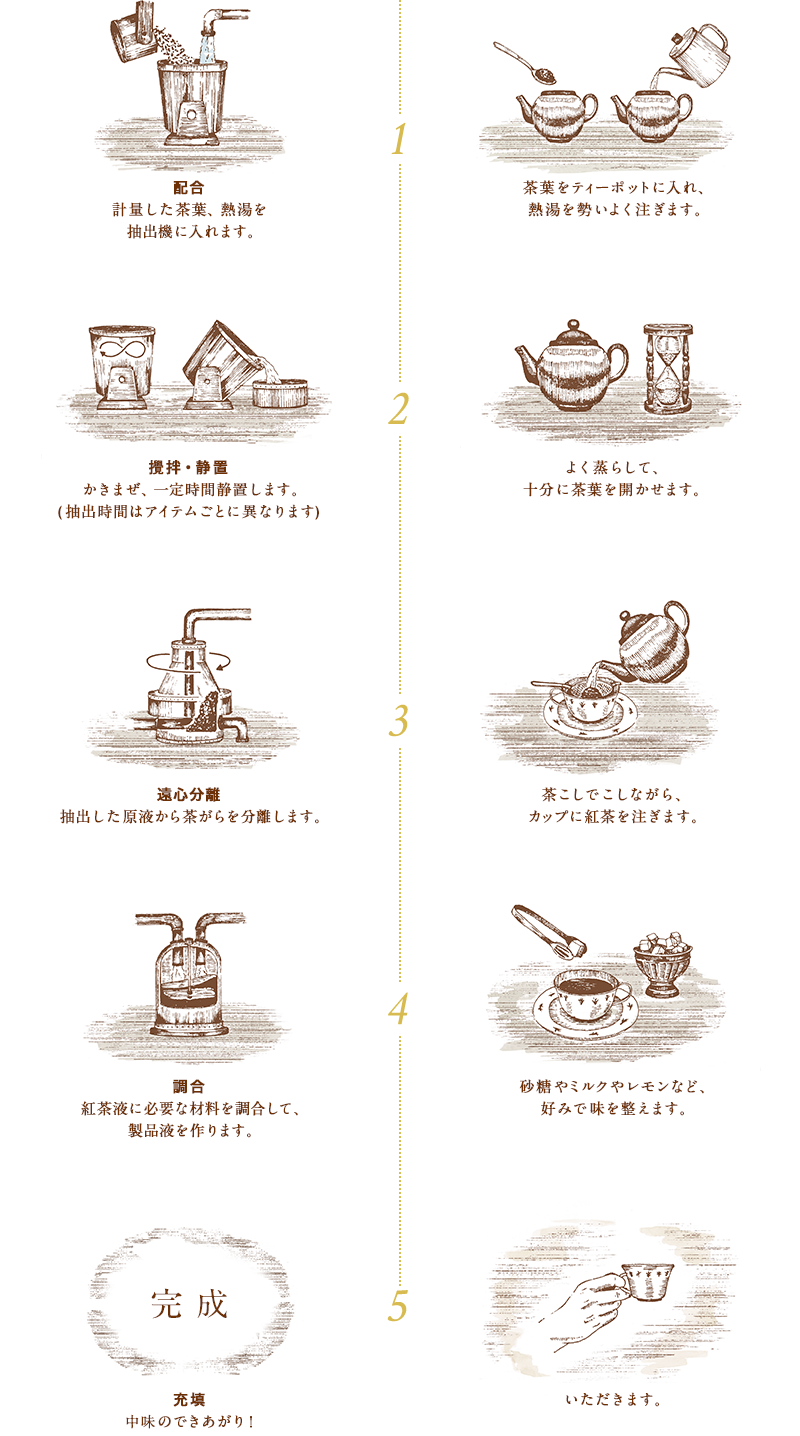 1

配合
計量した茶葉、熱湯を抽出機に入れます。

茶葉をティーポットに入れ、熱湯を勢いよく注ぎます。

2

攪拌・静置
かきまぜ、一定時間静置します。
(抽出時間はアイテムごとに異なります)

よく蒸らして、十分に茶葉を開かせます。

3

遠心分離
抽出した原液から茶がらを分離します。

茶こしでこしながら、カップに紅茶を注ぎます。

4

調合
紅茶液に必要な材料を調合して、製品液を作ります。

砂糖やミルクやレモンなど、好みで味を整えます。

5

完成

充填
中味のできあがり!

いただきます。