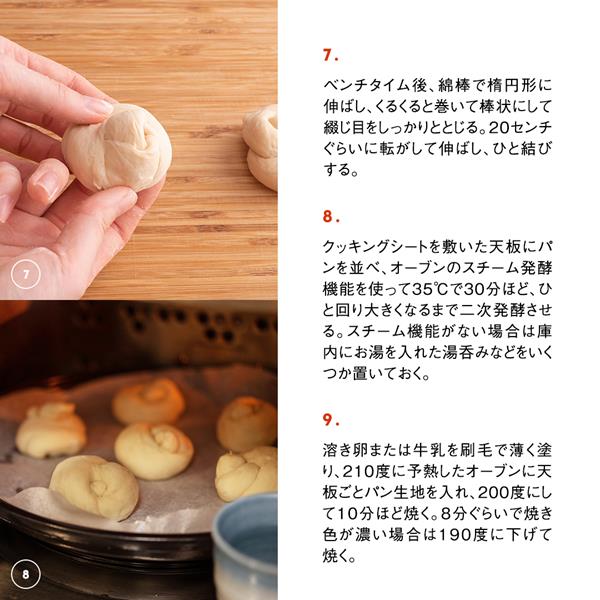 7

8

7.

ベンチタイム後、綿棒で楕円形に伸ばし、くるくると巻いて棒状にして綴じ目をしっかりととじる。20センチぐらいに転がして伸ばし、ひと結びする。

8.

クッキングシートを敷いた天板にパンを並べ、オーブンのスチーム発酵機能を使って35℃で30分ほど、ひと回り大きくなるまで二次発酵させる。スチーム機能がない場合は庫内にお湯を入れた湯呑みなどをいくつか置いておく。

9.

溶き卵または牛乳を刷毛で薄く塗り、210度に予熱したオーブンに天板ごとパン生地を入れ、200度にして10分ほど焼く。8分ぐらいで焼き色が濃い場合は190度に下げて焼く。