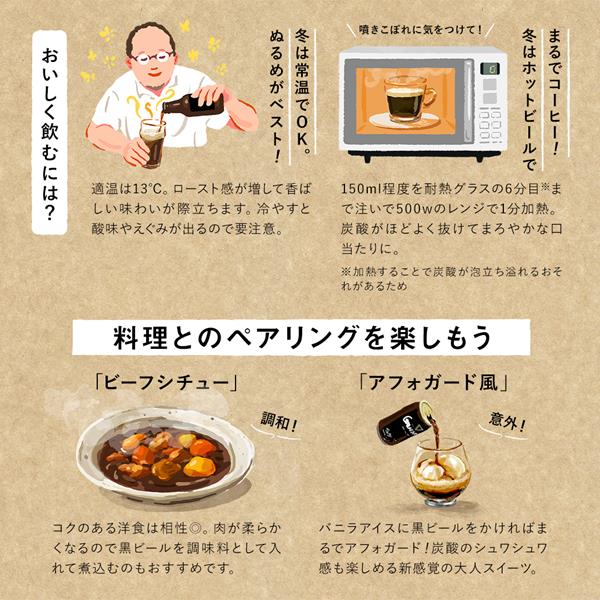 おいしく飲むには？

冬は常温でOK。ぬるめがベスト！

適温は13°C。ロースト感が増して香ばしい味わいが際立ちます。冷やすと酸味やえぐみが出るので要注意。

噴きこぼれに気をつけて！

まるでコーヒー！冬はホットビールで

150ml程度を耐熱グラスの6分目※まで注いで500wのレンジで1分加熱。炭酸がほどよく抜けてまろやかな口当たりに。

※加熱することで炭酸が泡立ち溢れるおそれがあるため

料理とのペアリングを楽しもう

「ビーフシチュー」

調和！

コクのある洋食は相性◎。肉が柔らかくなるので黒ビールを調味料として入れて煮込むのもおすすめです。

「アフォガード風」

意外！

バニラアイスに黒ビールをかければまるでアフォガード！炭酸のシュワシュワ感も楽しめる新感覚の大人スイーツ。