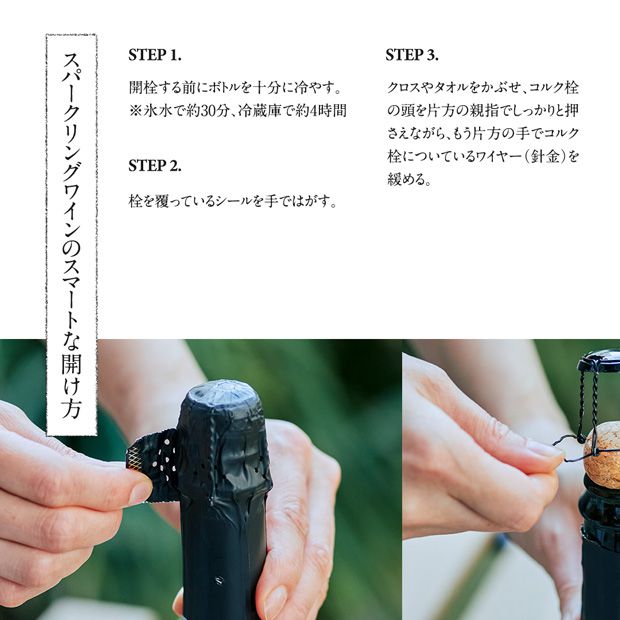 スパークリングワインのスマートな開け方

STEP 1.

開栓する前にボトルを十分に冷やす。
※氷水で約30分、冷蔵庫で約4時間

STEP 2.

栓を覆っているシールを手ではがす。

STEP 3.

クロスやタオルをかぶせ、コルク栓の頭を片方の親指でしっかりと押さえながら、もう片方の手でコルク栓についているワイヤー（針金）を緩める。